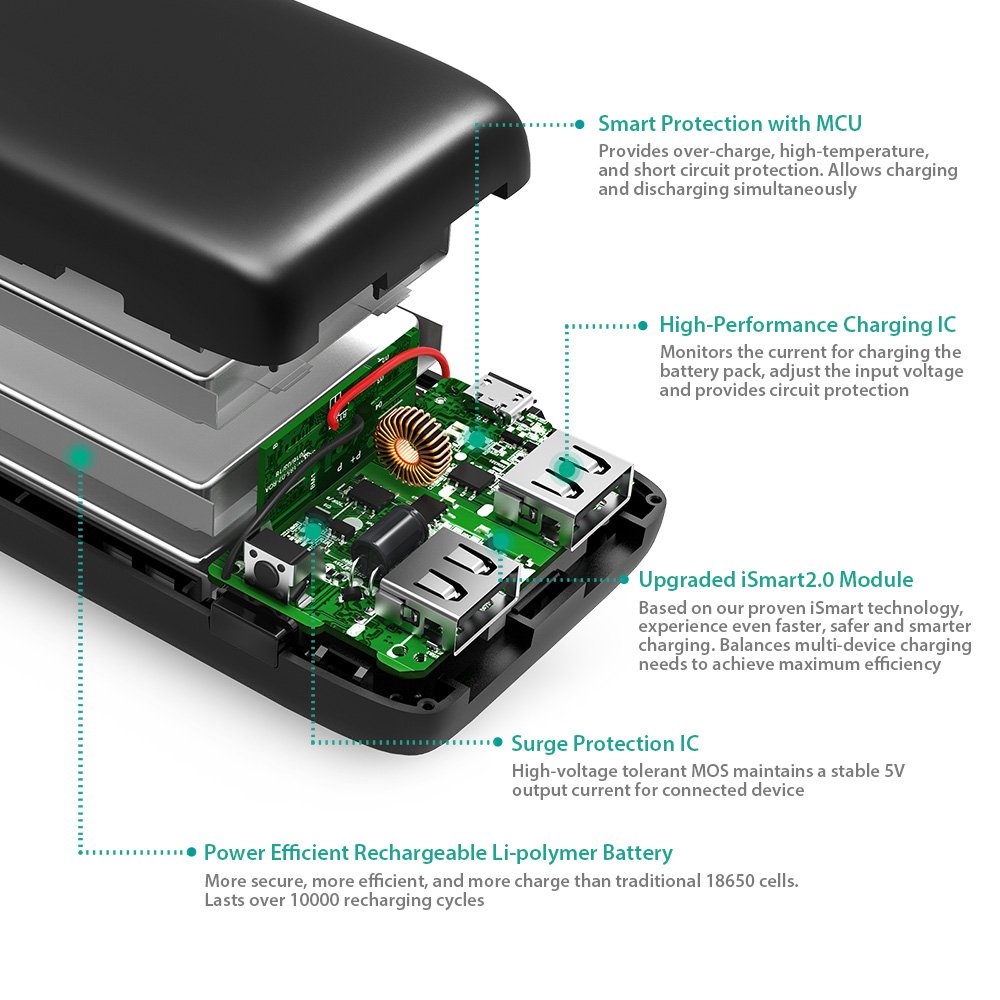 Smart Protection with MCU
Provides over-charge, high-temperature, and short circuit protection. Allows charging and discharging simultaneously

High-Performance Charging IC
Monitors the current for charging the battery pack, adjust the input voltage and provides circuit protection

Upgraded iSmart2.0 Module
Based on our proven iSmart technology, experience even faster, safer and smarter charging. Balances multi-device charging needs to achieve maximum efficiency

Surge Protection IC
High-voltage tolerant MOS maintains a stable 5V output current for connected device

Power Efficient Rechargeable Li-polymer Battery
More secure, more efficient, and more charge than traditional 18650 cells. Lasts over 10000 recharging cycles