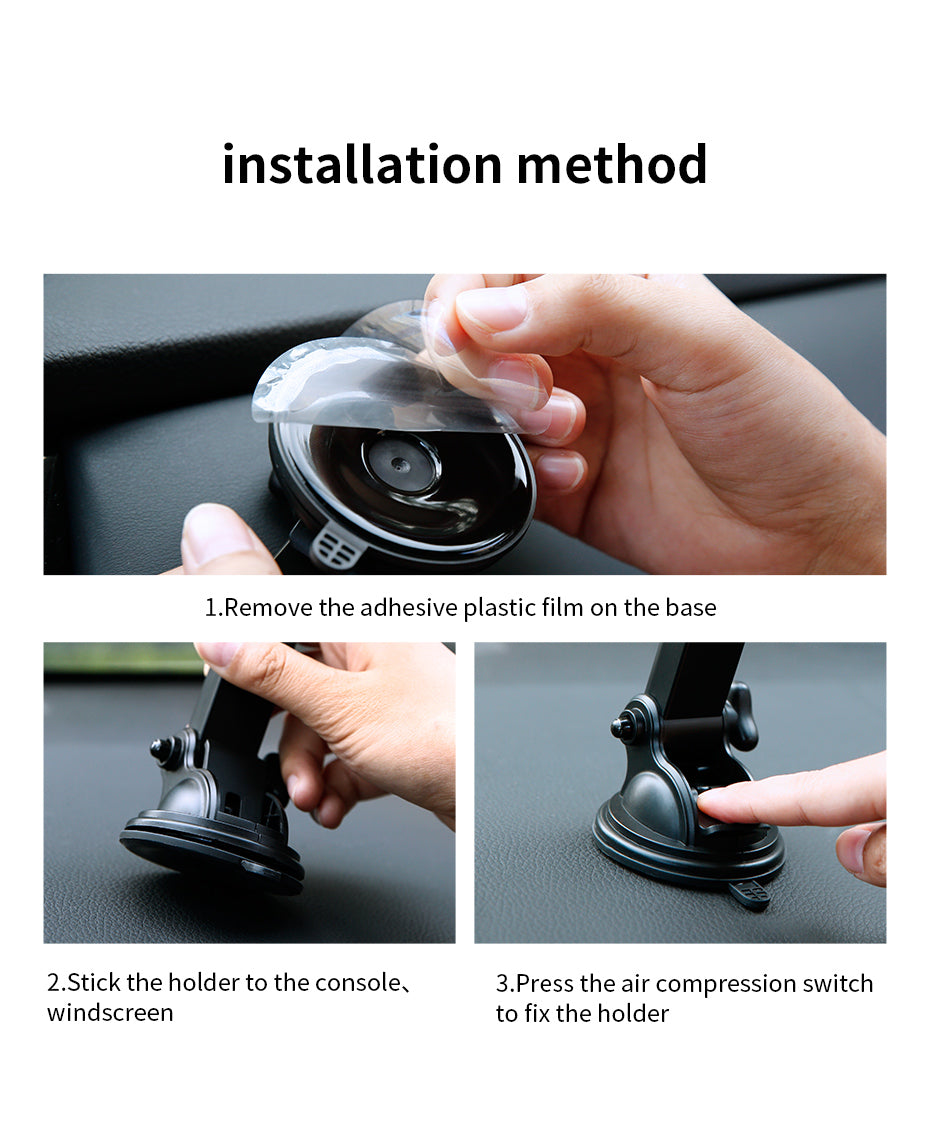 installation method

1.Remove the adhesive plastic film on the base

2.Stick the holder to the console、windscreen

3.Press the air compression switch to fix the holder