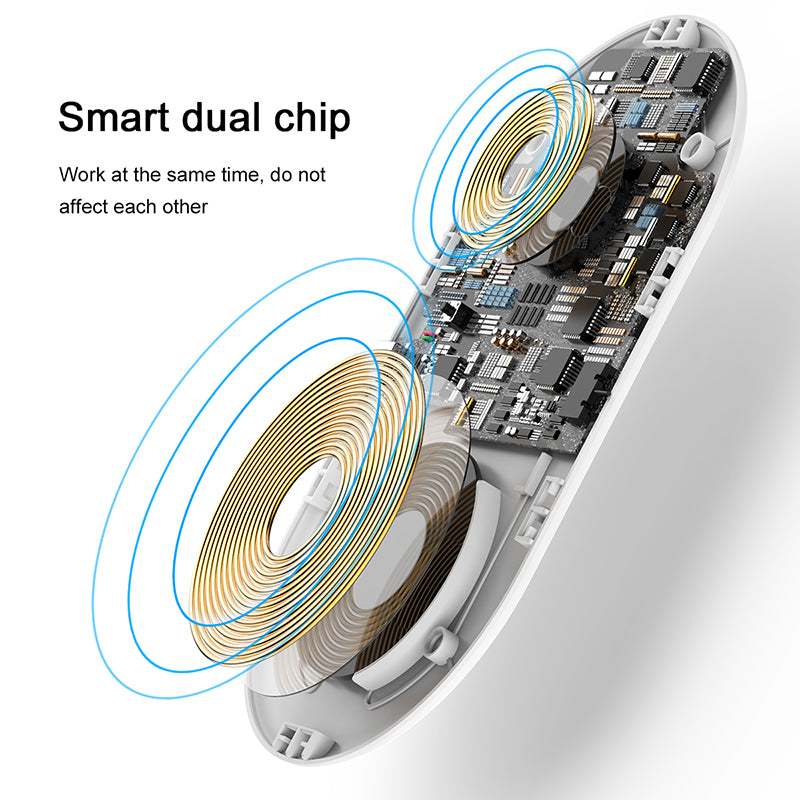 Smart dual chip

Work at the same time, do not affect each other