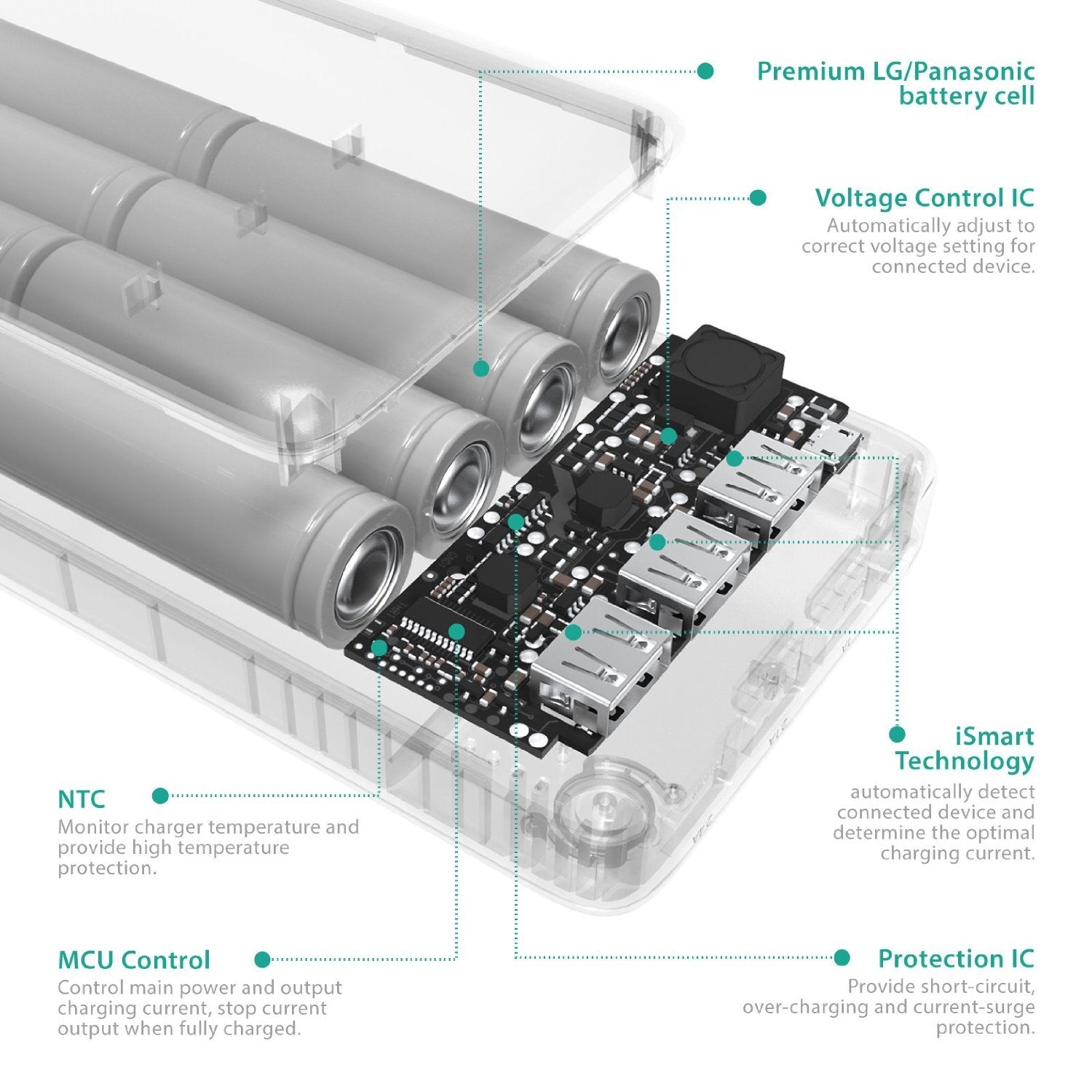 Premium LG/Panasonic battery cell

Voltage Control IC
Automatically adjust to correct voltage setting for connected device.

iSmart Technology
automatically detect connected device and determine the optimal charging current.

NTC
Monitor charger temperature and provide high temperature protection.

MCU Control
Control main power and output charging current, stop current output when fully charged.

Protection IC
Provide short-circuit, over-charging and current-surge protection.