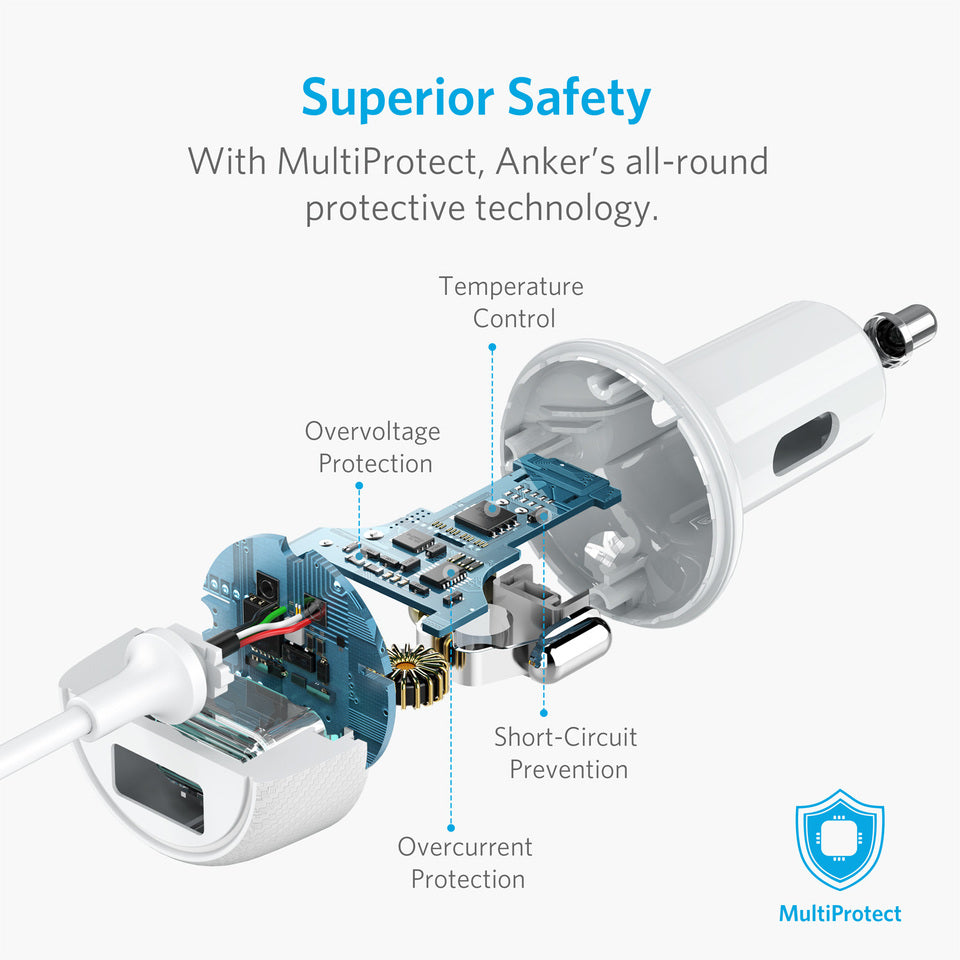 Superior Safety

With MultiProtect, Anker's all-round protective technology.

Temperature Control

Overvoltage Protection

Short-Circuit Prevention

Overcurrent Protection

MultiProtect