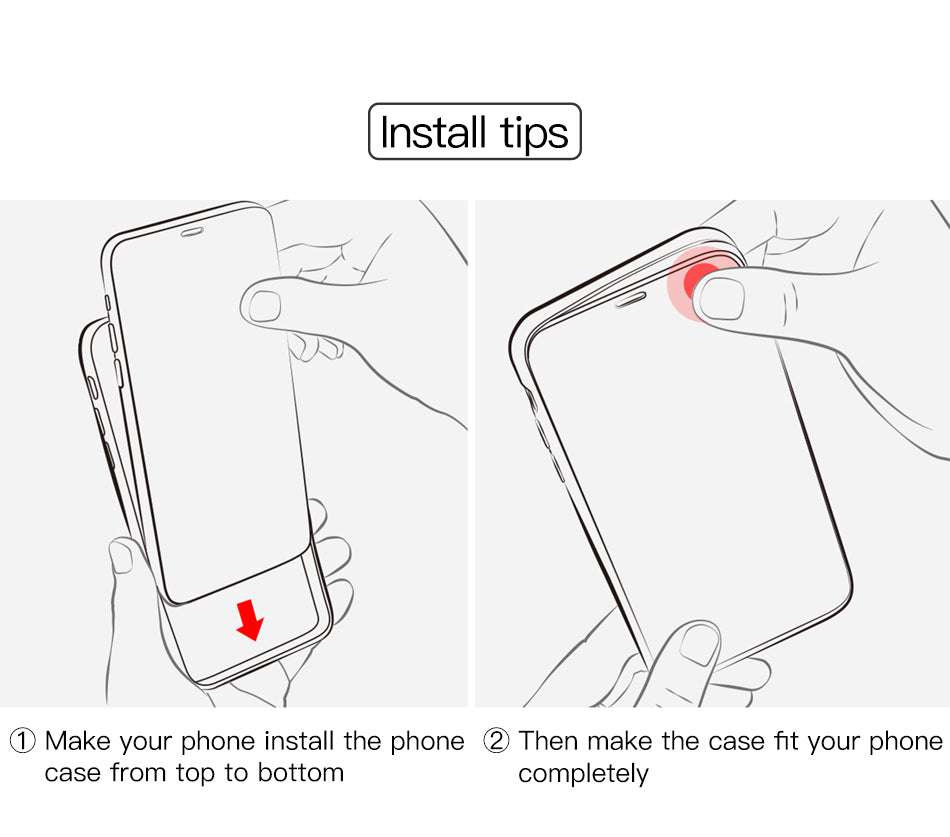 Install tips

① Make your phone install the phone case from top to bottom

② Then make the case fit your phone completely